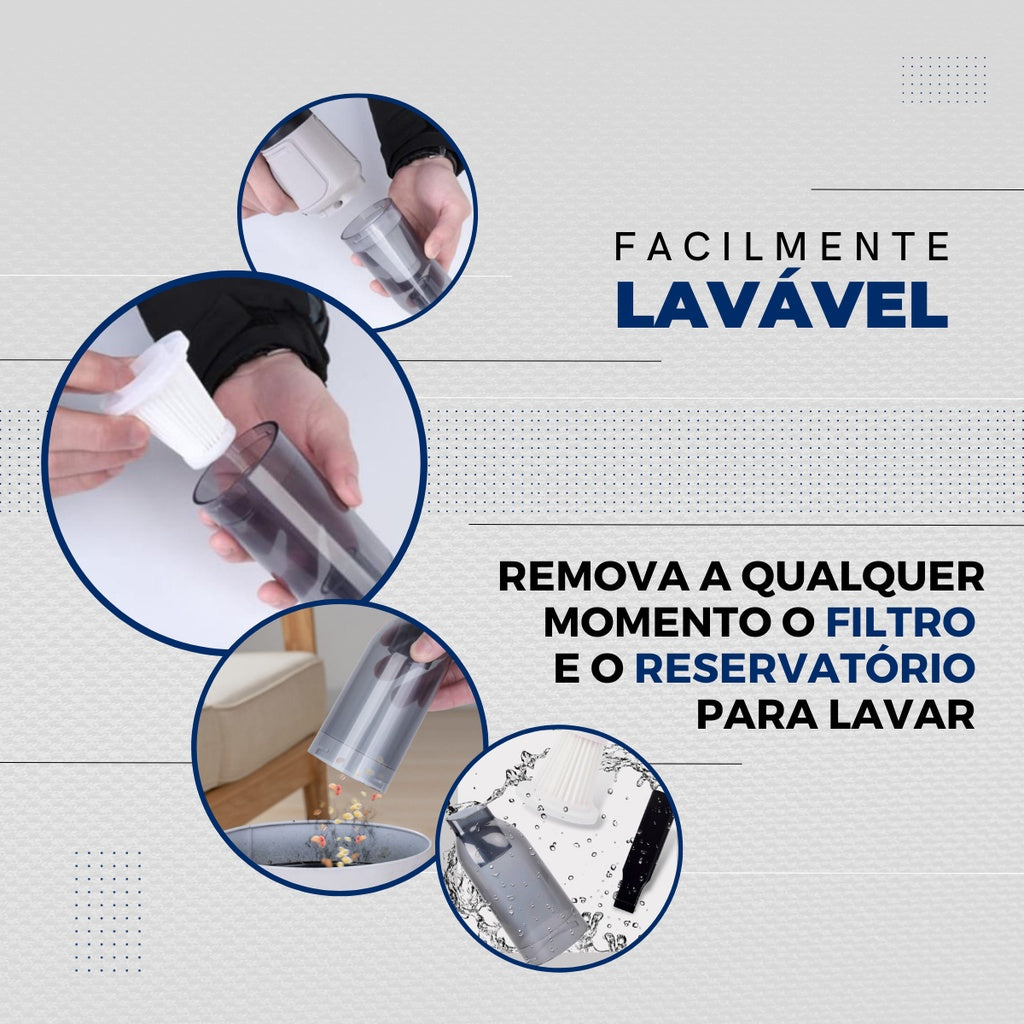 FACILMENTE
LAVÁVEL

REMOVA A QUALQUER MOMENTO O FILTRO E O RESERVATÓRIO PARA LAVAR