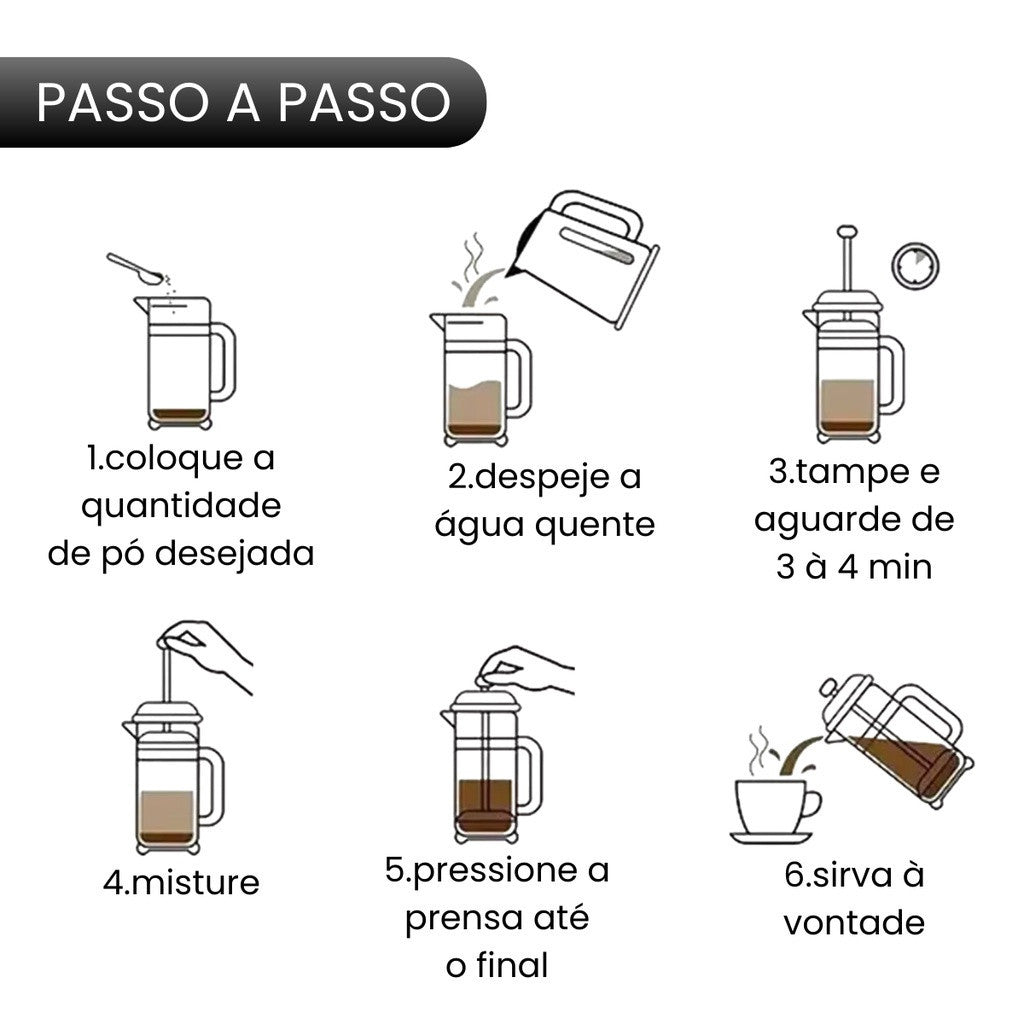 PASSO A PASSO

1.coloque a quantidade de pó desejada

2.despeje a água quente

3.tampe e aguarde de 3 à 4 min

4.misture

5.pressione a prensa até o final

6.sirva à vontade