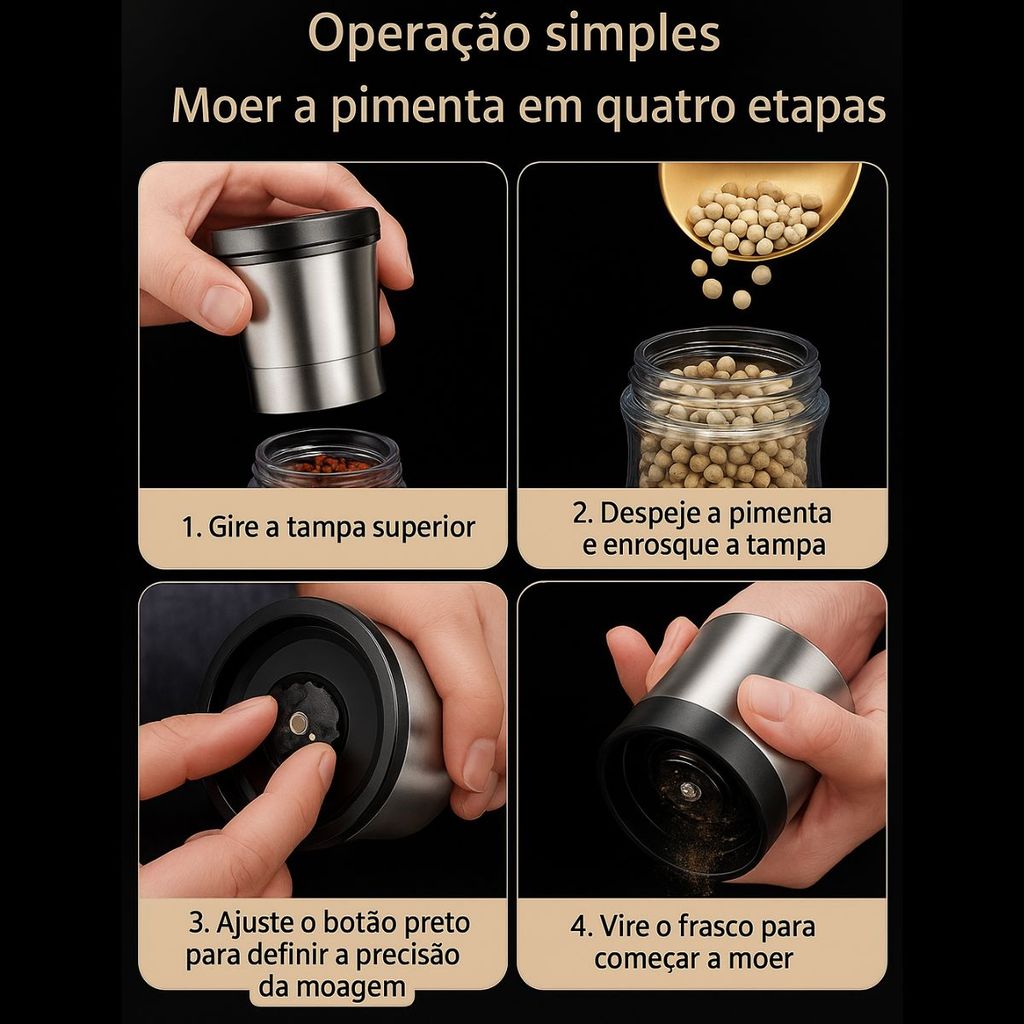 Operação simples

Moer a pimenta em quatro etapas

1. Gire a tampa superior

2. Despeje a pimenta e enrosque a tampa

3. Ajuste o botão preto para definir a precisão da moagem

4. Vire o frasco para começar a moer