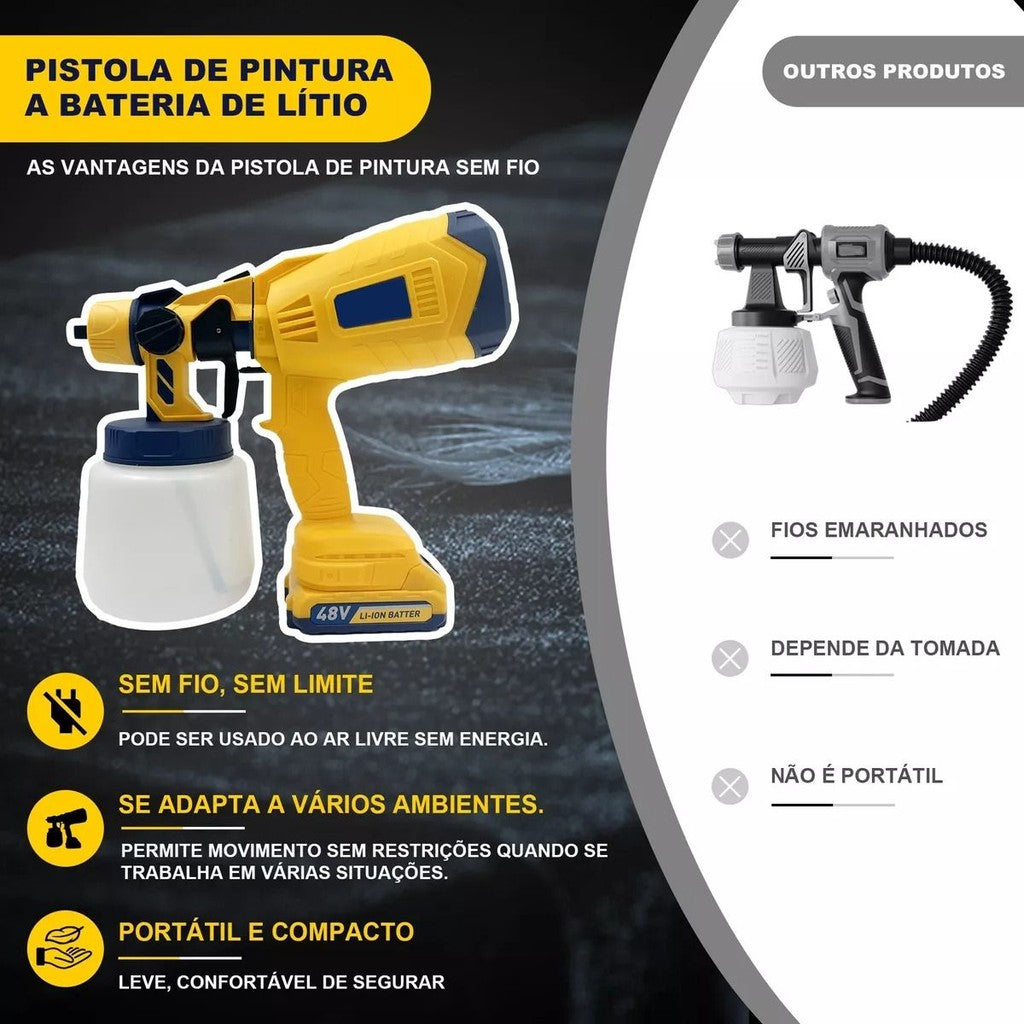 PISTOLA DE PINTURA A BATERIA DE LÍTIO

AS VANTAGENS DA PISTOLA DE PINTURA SEM FIO

48V LI-ION BATTER

SEM FIO, SEM LIMITE

PODE SER USADO AO AR LIVRE SEM ENERGIA.

SE ADAPTA A VÁRIOS AMBIENTES.

PERMITE MOVIMENTO SEM RESTRIÇÕES QUANDO SE TRABALHA EM VÁRIAS SITUAÇÕES.

PORTÁTIL E COMPACTO

LEVE, CONFORTÁVEL DE SEGURAR

OUTROS PRODUTOS

FIOS EMARANHADOS

DEPENDE DA TOMADA

NÃO É PORTÁTIL